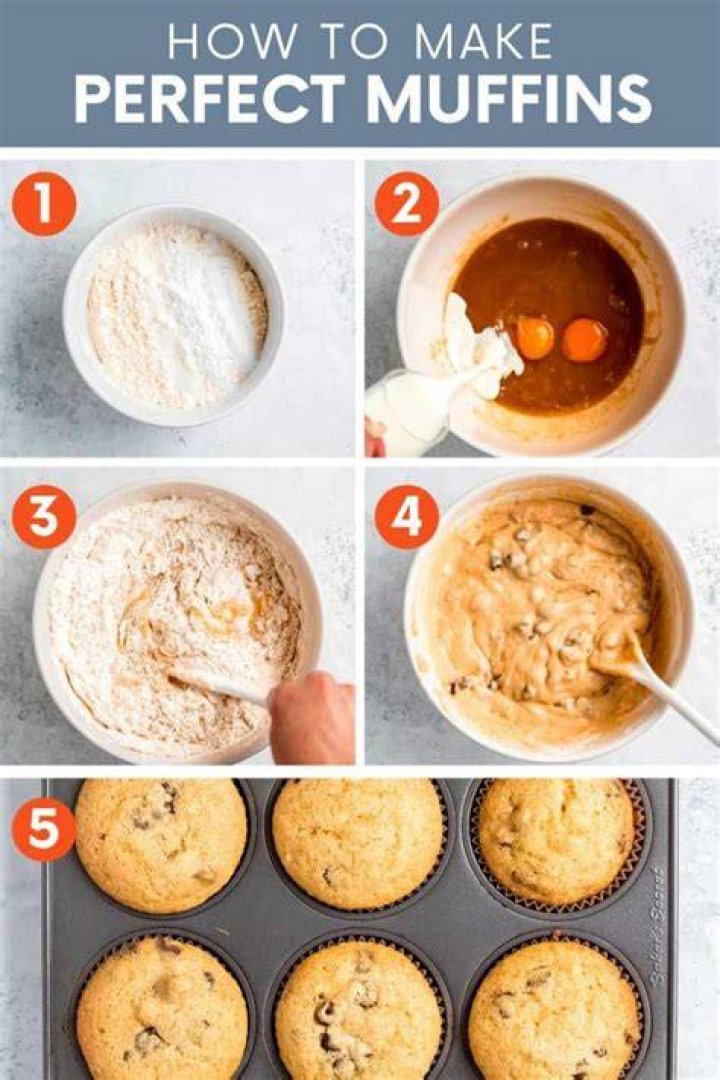 HOW TO MAKE
PERFECT MUFFINS

1

2

3

4

5

Baker's Secret